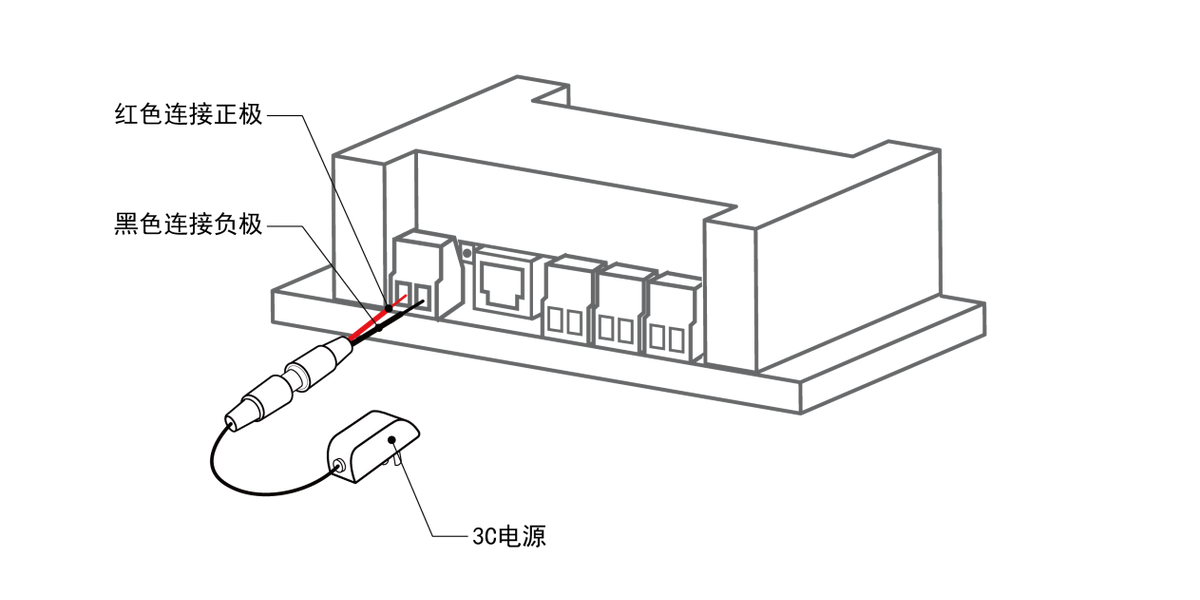 红色连接正极

黑色连接负极

3C电源